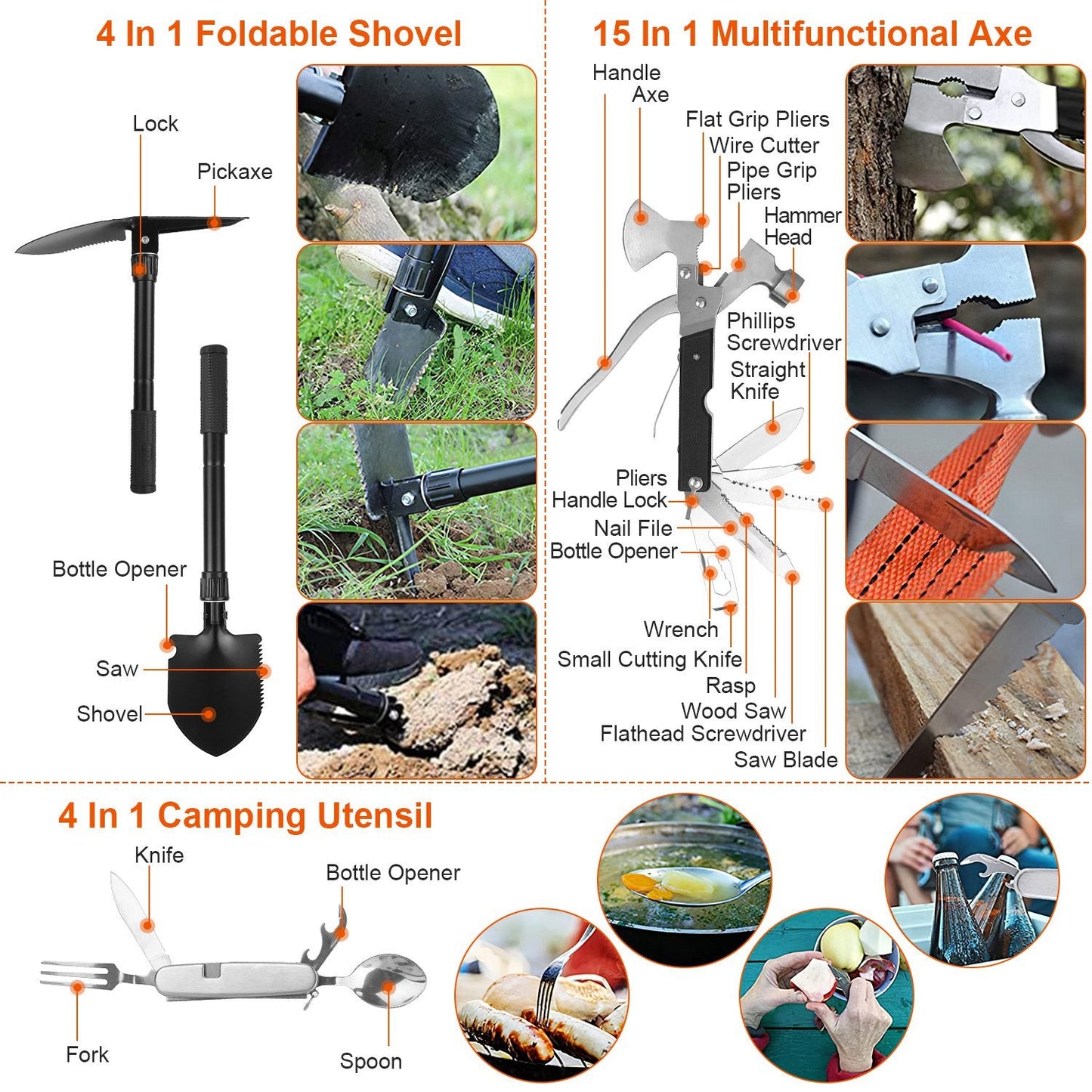 4 In 1 Foldable Shovel

Lock

Pickaxe

Bottle Opener

Saw

Shovel

15 In 1 Multifunctional Axe

Handle

Axe

Flat Grip Pliers

Wire Cutter

Pipe Grip Pliers

Hammer Head

Phillips Screwdriver

Straight Knife

Pliers Handle Lock

Nail File

Bottle Opener

Wrench

Small Cutting Knife

Rasp

Wood Saw

Flathead Screwdriver

Saw Blade

4 In 1 Camping Utensil

Knife

Bottle Opener

Fork

Spoon